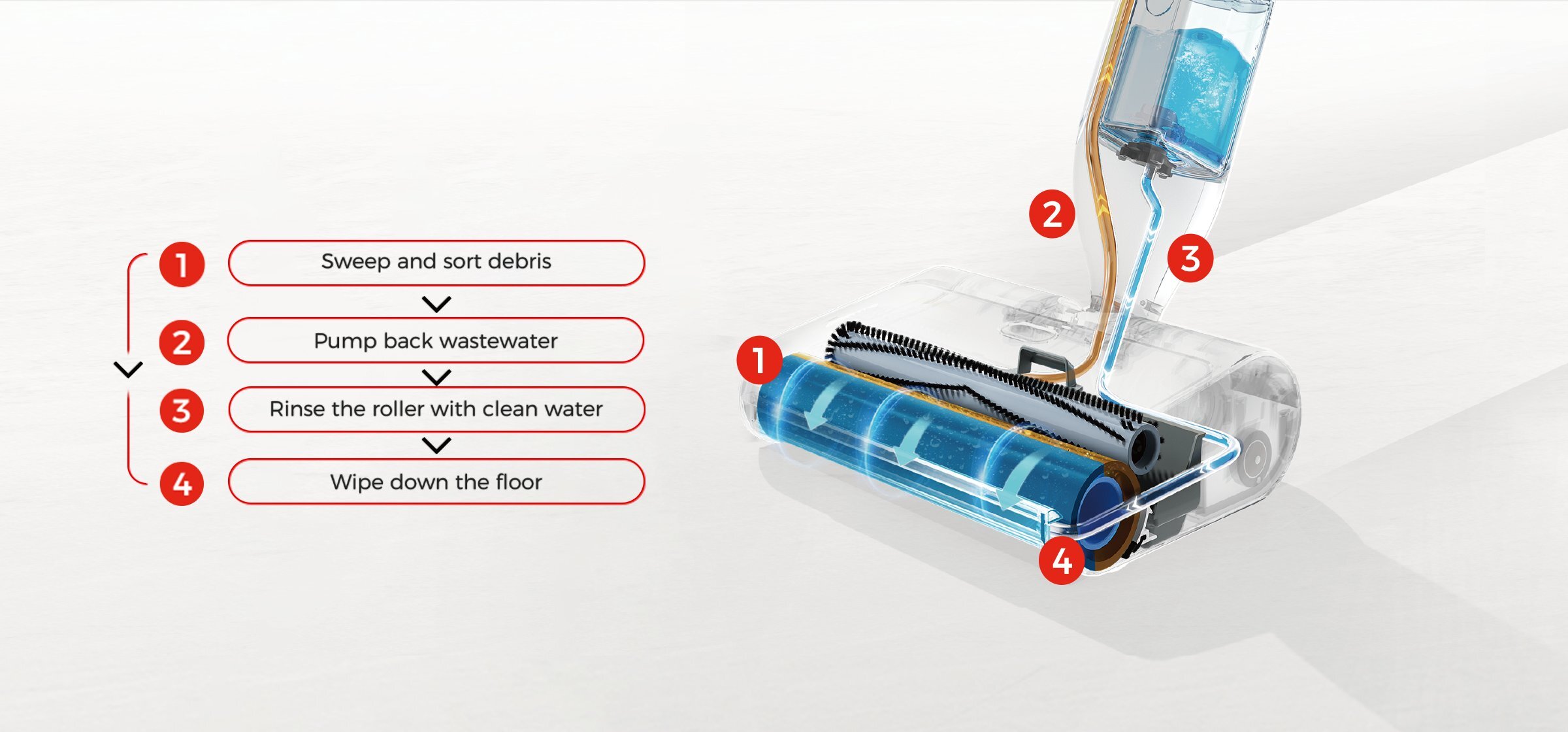 1 Sweep and sort debris

2 Pump back wastewater

3 Rinse the roller with clean water

4 Wipe down the floor

2

3

1

4